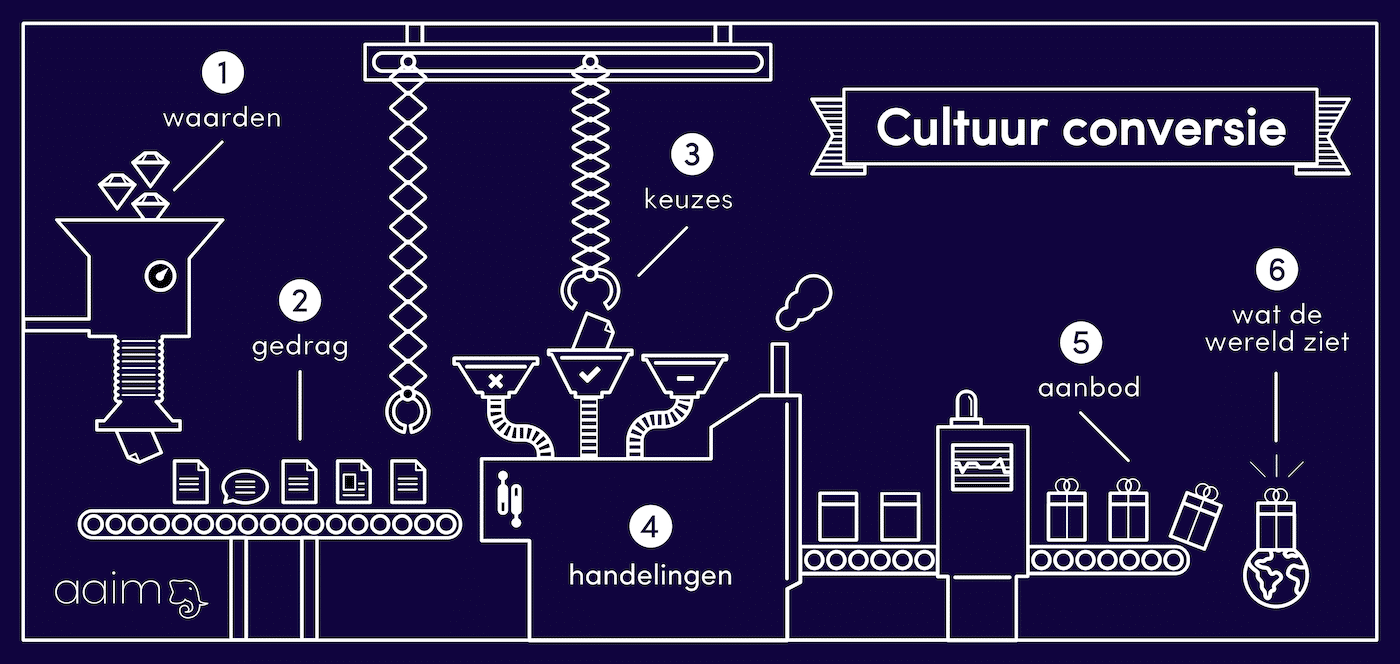 Cultuur conversie

1
waarden

2
gedrag

3
keuzes

4
handelingen

5
aanbod

6
wat de wereld ziet

aaim